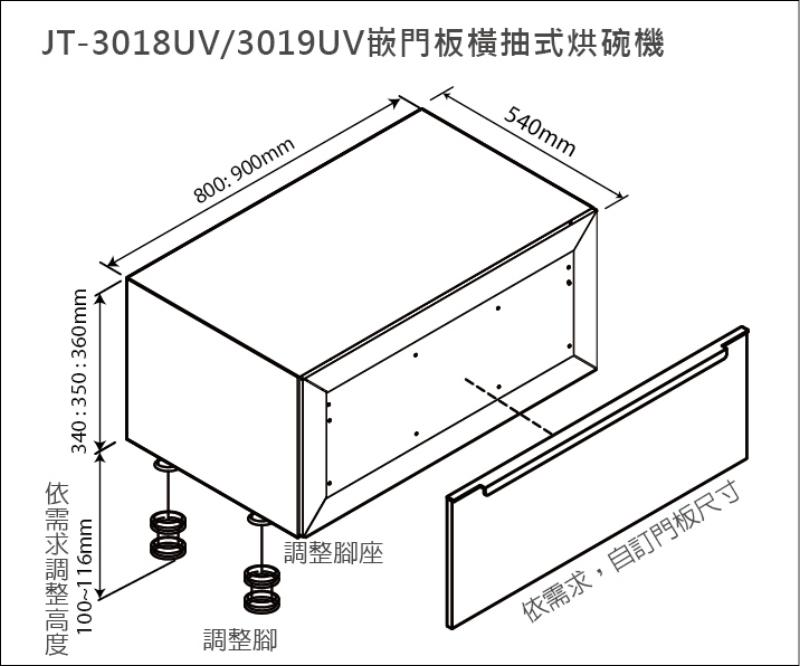 JT-3018UV/3019UV嵌門板橫抽式烘碗機

800: 900mm

540mm

340 : 350 : 360mm

依需求調整高度

100~116mm

調整腳座

調整腳

依需求，自訂門板尺寸